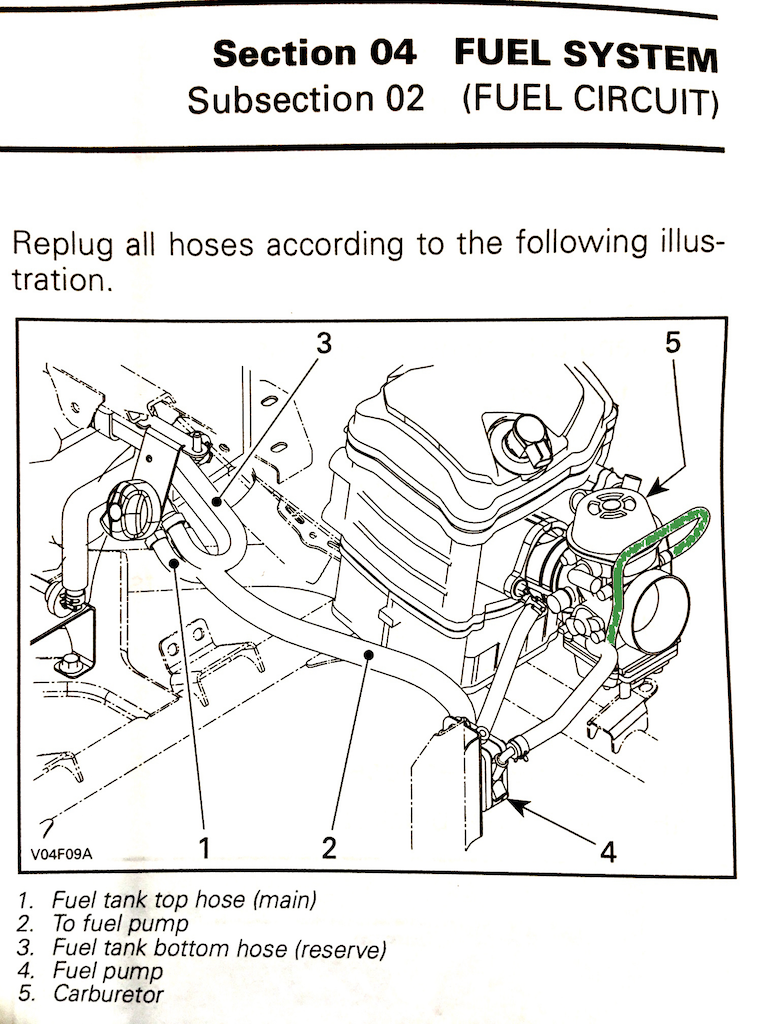 Section 04 FUEL SYSTEM
Subsection 02 (FUEL CIRCUIT)

Replug all hoses according to the following illustration.

3
5
V04F09A
1
2
4

1. Fuel tank top hose (main)
2. To fuel pump
3. Fuel tank bottom hose (reserve)
4. Fuel pump
5. Carburetor