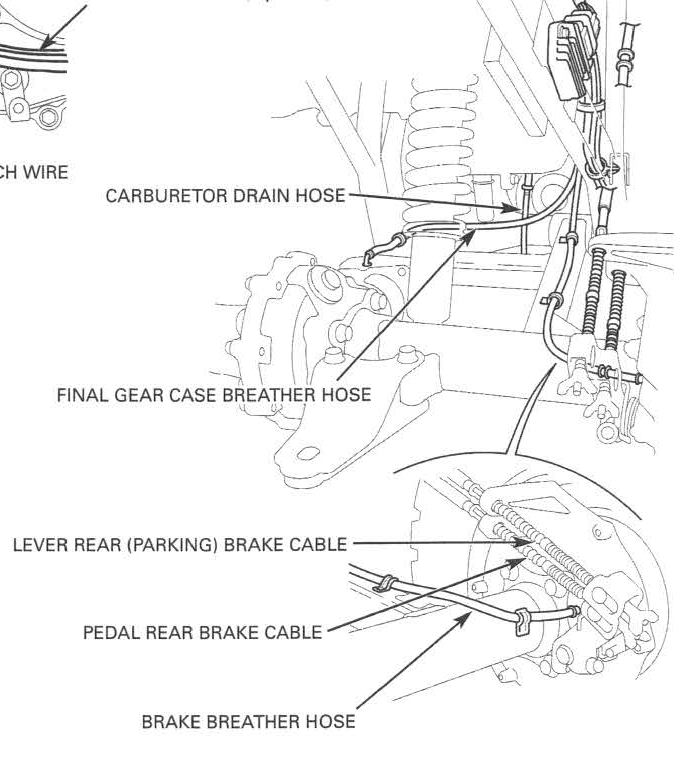 CH WIRE

CARBURETOR DRAIN HOSE

FINAL GEAR CASE BREATHER HOSE

LEVER REAR (PARKING) BRAKE CABLE

PEDAL REAR BRAKE CABLE

BRAKE BREATHER HOSE